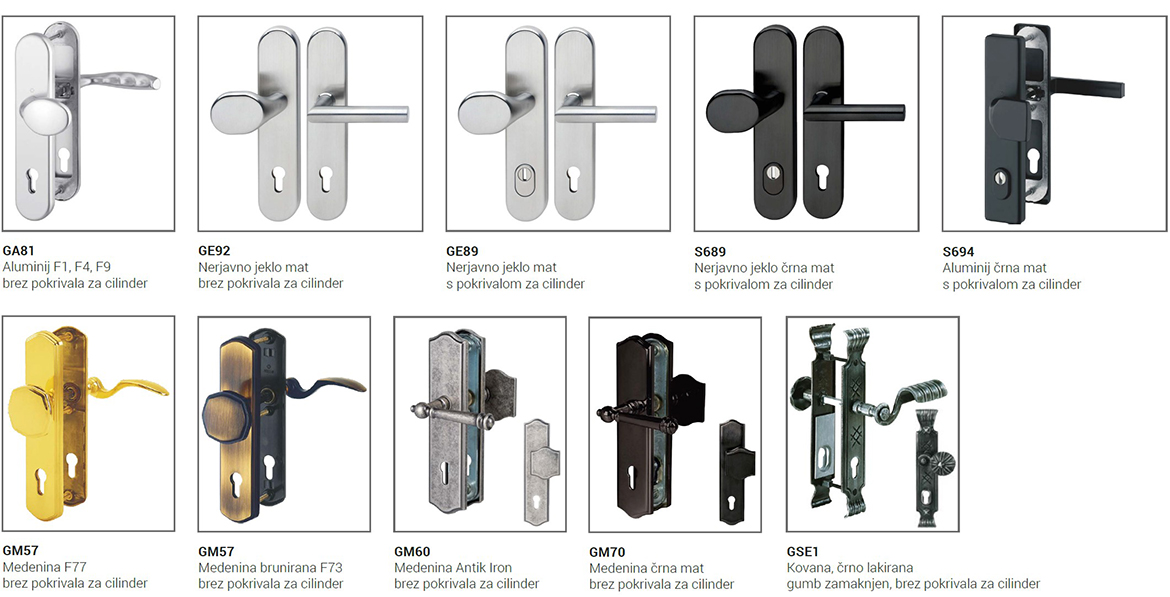 GA81
Aluminij F1, F4, F9
brez pokrivala za cilinder

GE92
Nerjavno jeklo mat
brez pokrivala za cilinder

GE89
Nerjavno jeklo mat
s pokrivalom za cilinder

S689
Nerjavno jeklo črna mat
s pokrivalom za cilinder

S694
Aluminij črna mat
s pokrivalom za cilinder

GM57
Medenina F77
brez pokrivala za cilinder

GM57
Medenina brunirana F73
brez pokrivala za cilinder

GM60
Medenina Antik Iron
brez pokrivala za cilinder

GM70
Medenina črna mat
brez pokrivala za cilinder

GSE1
Kovana, črno lakirana
gumb zamaknjen, brez pokrivala za cilinder